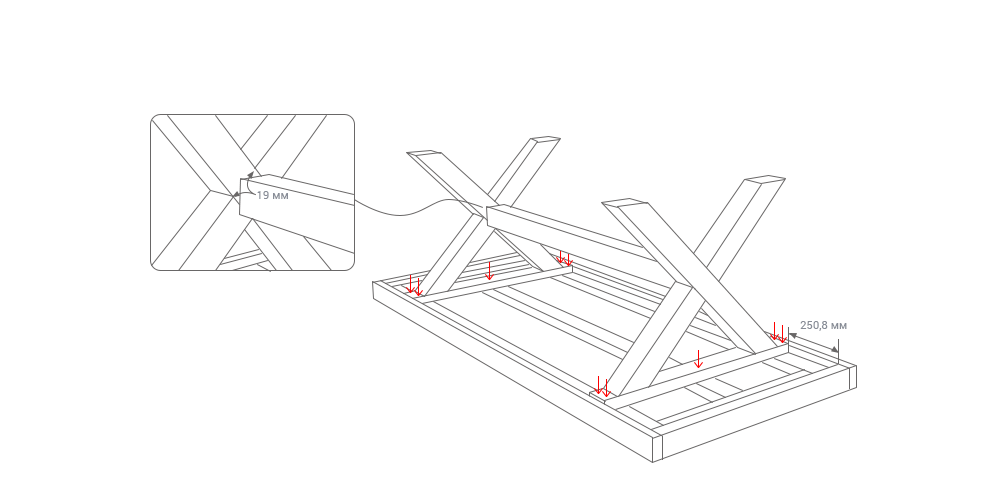 19 мм

250,8 мм